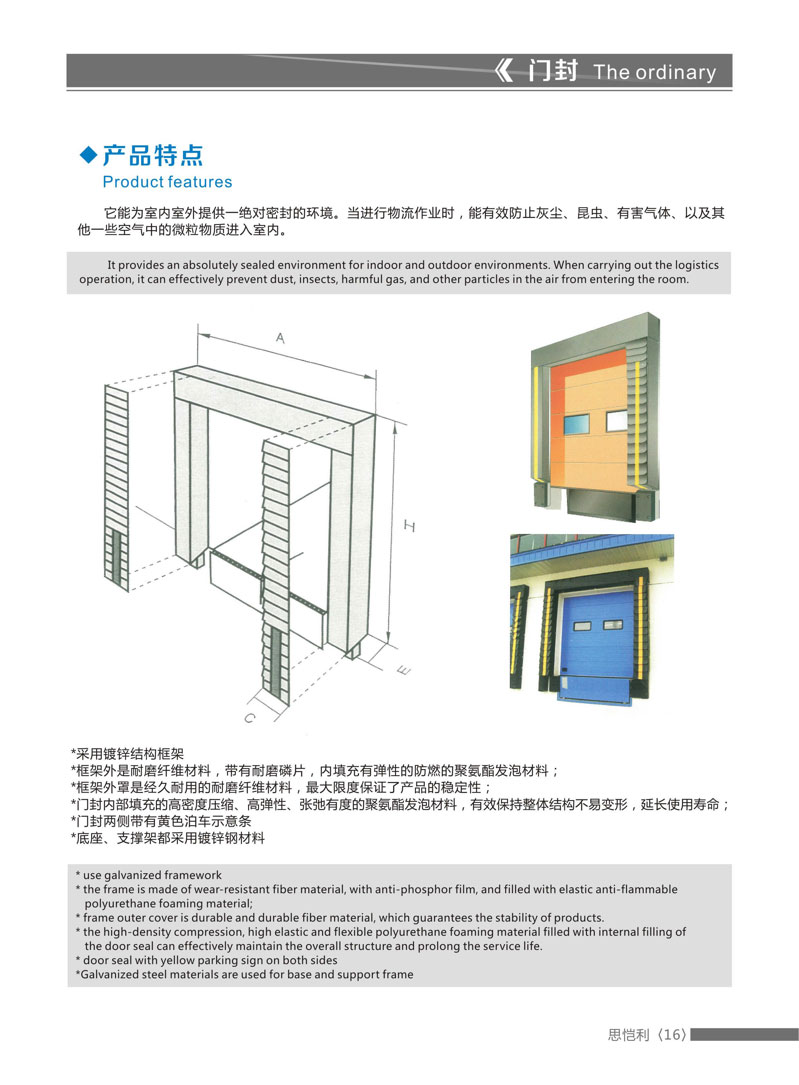 《 门封 The ordinary

◆产品特点
Product features

它能为室内室外提供一绝对密封的环境。当进行物流作业时，能有效防止灰尘、昆虫、有害气体、以及其他一些空气中的微粒物质进入室内。

It provides an absolutely sealed environment for indoor and outdoor environments. When carrying out the logistics operation, it can effectively prevent dust, insects, harmful gas, and other particles in the air from entering the room.

A

H

E

C

*采用镀锌结构框架
*框架外是耐磨纤维材料，带有耐磨磷片，内填充有弹性的防燃的聚氨酯发泡材料；
*框架外罩是经久耐用的耐磨纤维材料，最大限度保证了产品的稳定性；
*门封内部填充的高密度压缩、高弹性、张弛有度的聚氨酯发泡材料，有效保持整体结构不易变形，延长使用寿命；
*门封两侧带有黄色泊车示意条
*底座、支撑架都采用镀锌钢材料

* use galvanized framework
* the frame is made of wear-resistant fiber material, with anti-phosphor film, and filled with elastic anti-flammable polyurethane foaming material;
* frame outer cover is durable and durable fiber material, which guarantees the stability of products.
* the high-density compression, high elastic and flexible polyurethane foaming material filled with internal filling of the door seal can effectively maintain the overall structure and prolong the service life.
* door seal with yellow parking sign on both sides
*Galvanized steel materials are used for base and support frame

思恺利〈16〉