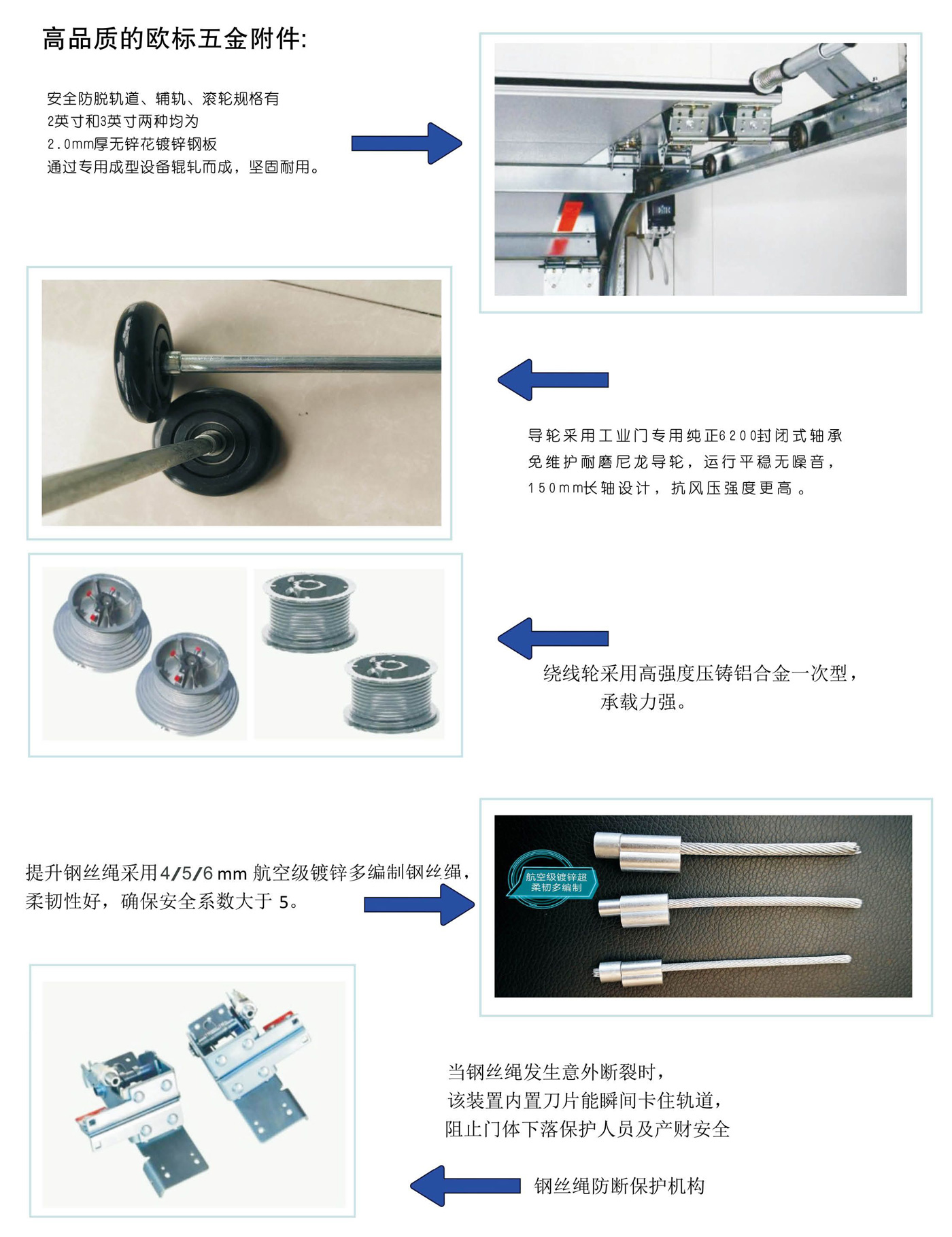 高品质的欧标五金附件:

安全防脱轨道、辅轨、滚轮规格有
2英寸和3英寸两种均为
2.0mm厚无锌花镀锌钢板
通过专用成型设备辊轧而成，坚固耐用。

导轮采用工业门专用纯正6200封闭式轴承
免维护耐磨尼龙导轮，运行平稳无噪音，
150mm长轴设计，抗风压强度更高。

绕线轮采用高强度压铸铝合金一次型，
承载力强。

提升钢丝绳采用4/5/6 mm 航空级镀锌多编制钢丝绳，
柔韧性好，确保安全系数大于 5。

航空级镀锌超
柔韧多编制

当钢丝绳发生意外断裂时，
该装置内置刀片能瞬间卡住轨道，
阻止门体下落保护人员及产财安全

钢丝绳防断保护机构