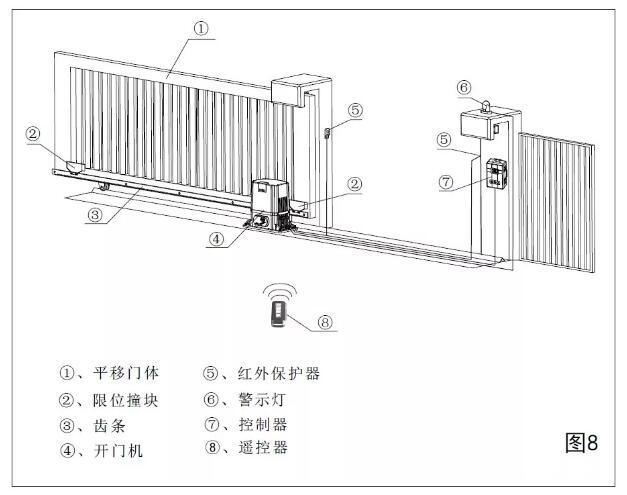 ①
⑥
⑤
②
⑤
⑦
②
③
④
⑧

①、平移门体
②、限位撞块
③、齿条
④、开门机

⑤、红外保护器
⑥、警示灯
⑦、控制器
⑧、遥控器

图8