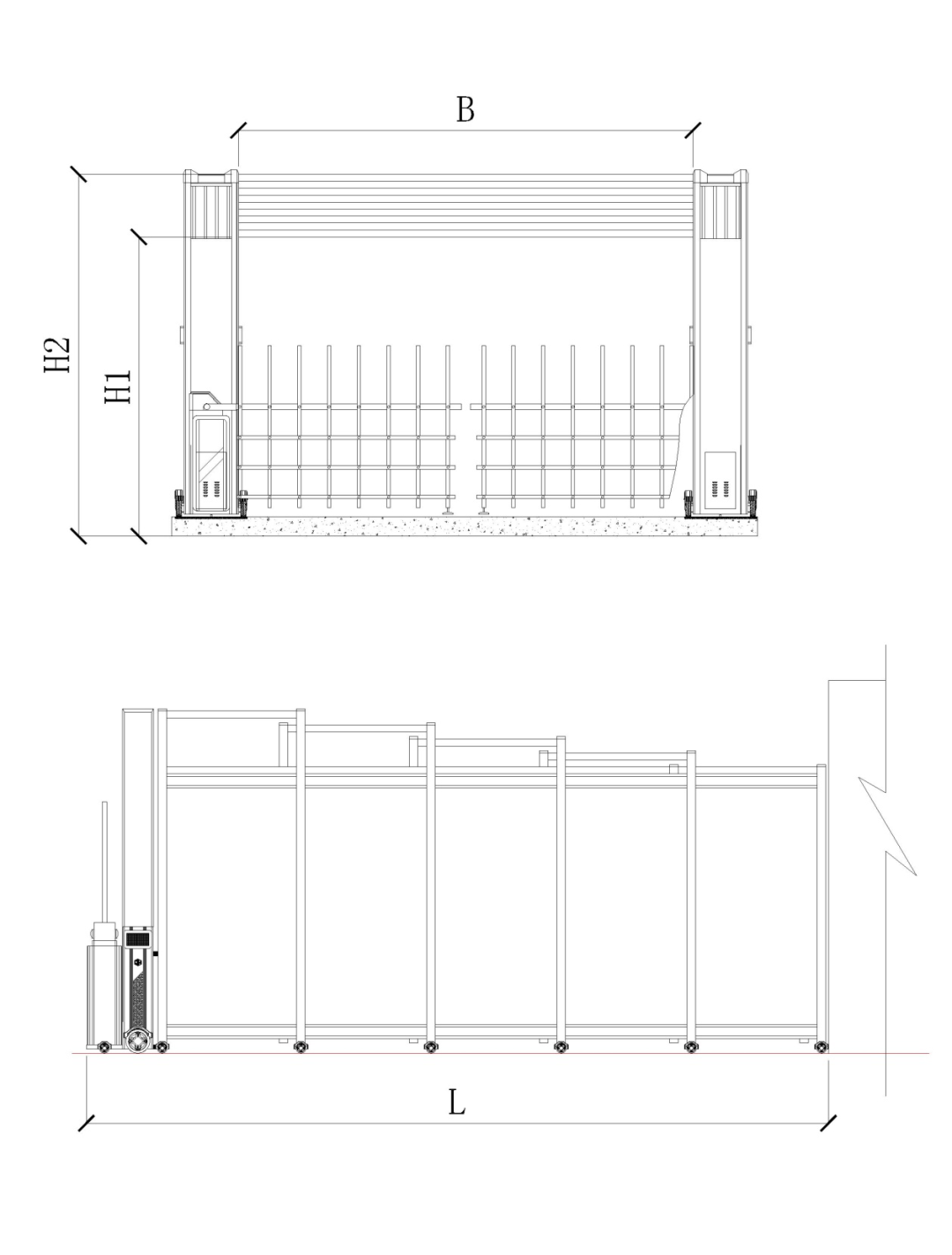 B

H2

H1

L