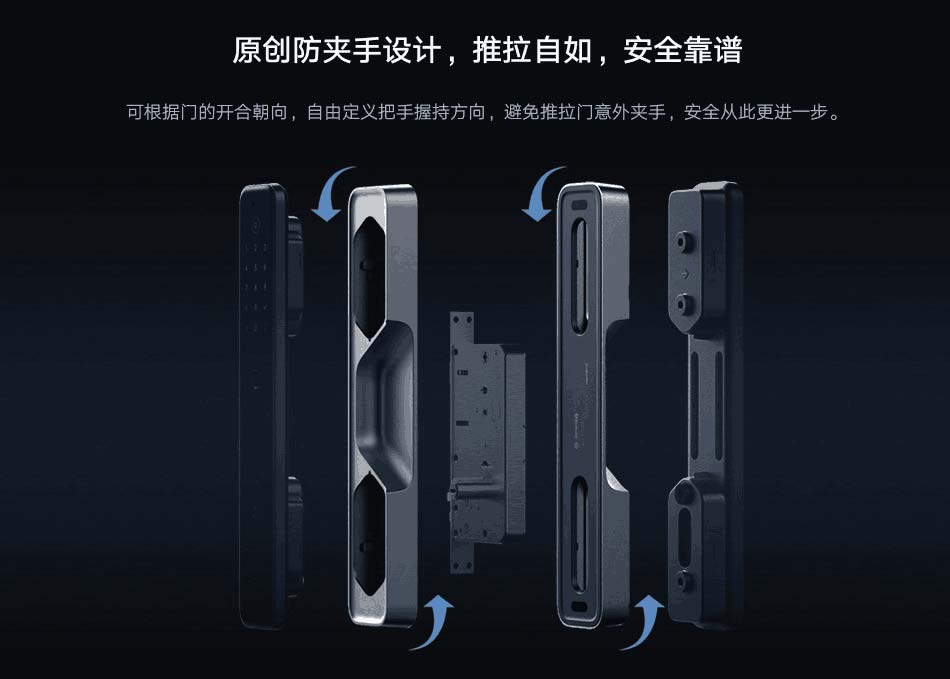 原创防夹手设计，推拉自如，安全靠谱

可根据门的开合朝向，自由定义把手握持方向，避免推拉门意外夹手，安全从此更进一步。